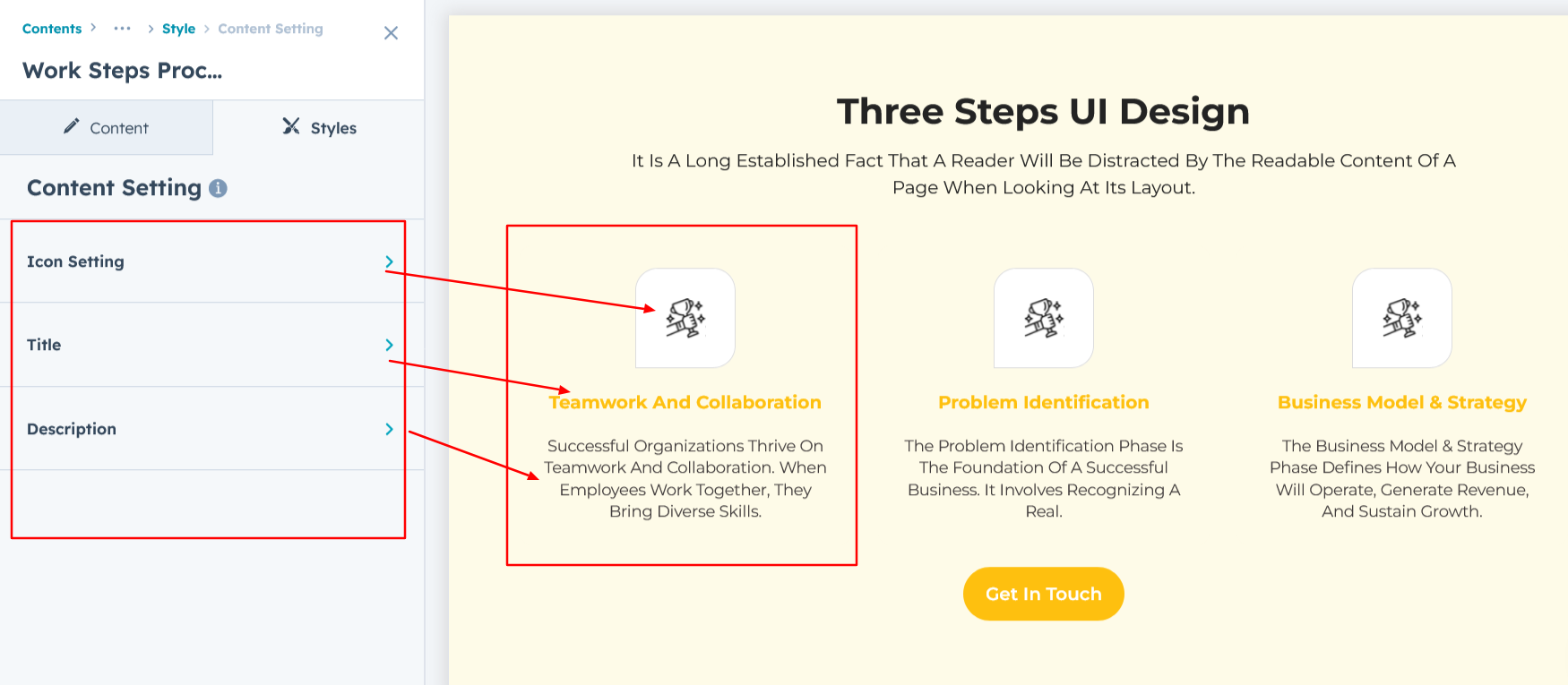 Contents > ··· > Style > Content Setting

Work Steps Proc...

Content

Styles

Content Setting

Icon Setting

Title

Description

Three Steps UI Design

It Is A Long Established Fact That A Reader Will Be Distracted By The Readable Content Of A Page When Looking At Its Layout.

Teamwork And Collaboration

Successful Organizations Thrive On Teamwork And Collaboration. When Employees Work Together, They Bring Diverse Skills.

Problem Identification

The Problem Identification Phase Is The Foundation Of A Successful Business. It Involves Recognizing A Real.

Business Model & Strategy

The Business Model & Strategy Phase Defines How Your Business Will Operate, Generate Revenue, And Sustain Growth.

Get In Touch