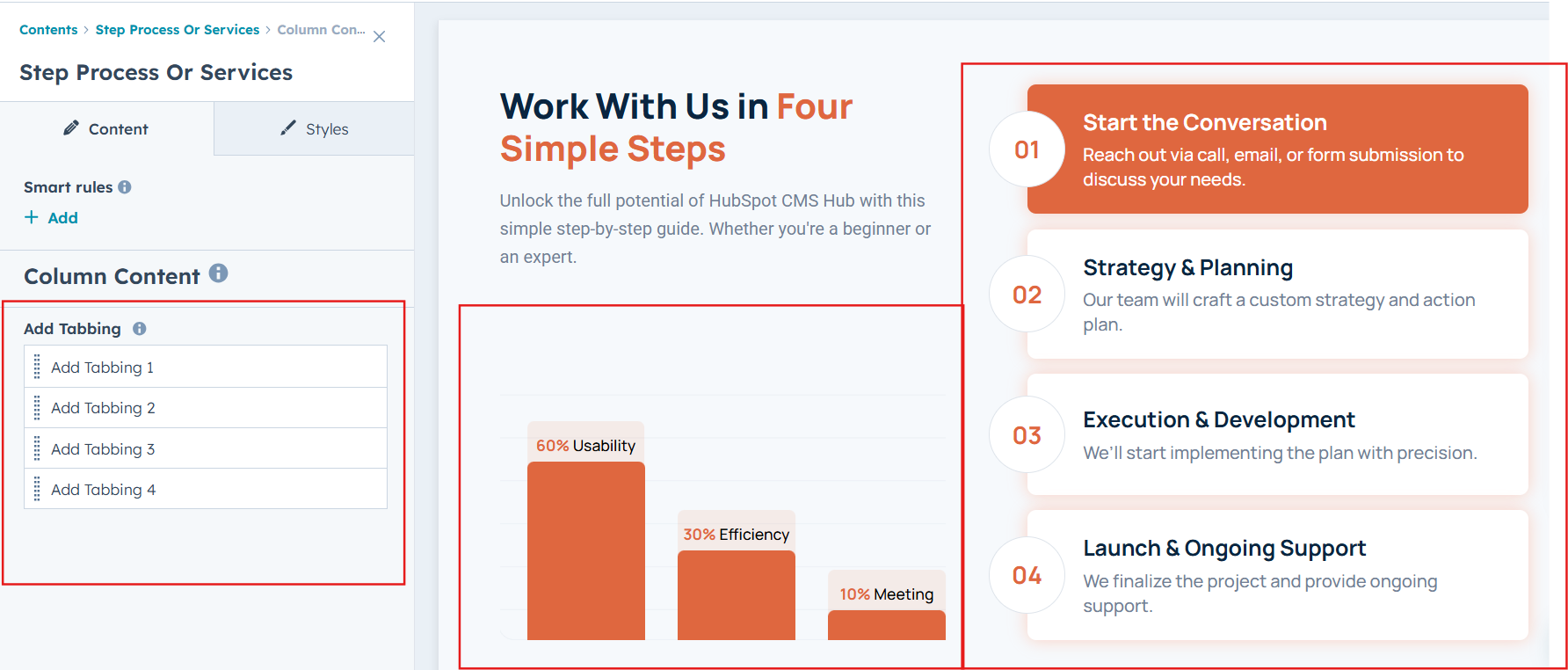 Contents > Step Process Or Services > Column Con...

Step Process Or Services

Content

Styles

Smart rules

+ Add

Column Content

Add Tabbing

Add Tabbing 1

Add Tabbing 2

Add Tabbing 3

Add Tabbing 4

Work With Us in Four Simple Steps

Unlock the full potential of HubSpot CMS Hub with this simple step-by-step guide. Whether you're a beginner or an expert.

60% Usability

30% Efficiency

10% Meeting

01

Start the Conversation

Reach out via call, email, or form submission to discuss your needs.

02

Strategy & Planning

Our team will craft a custom strategy and action plan.

03

Execution & Development

We'll start implementing the plan with precision.

04

Launch & Ongoing Support

We finalize the project and provide ongoing support.